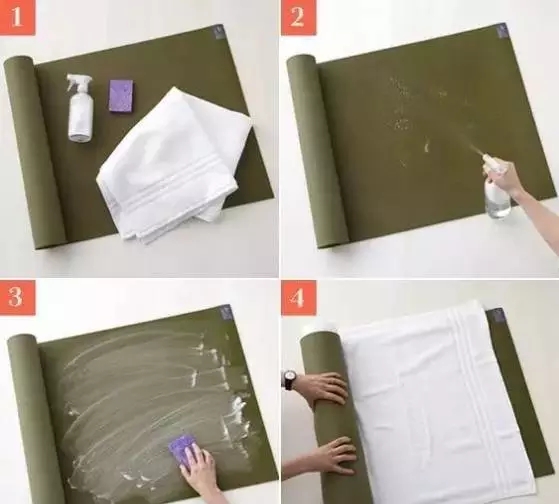 1

2

3

4